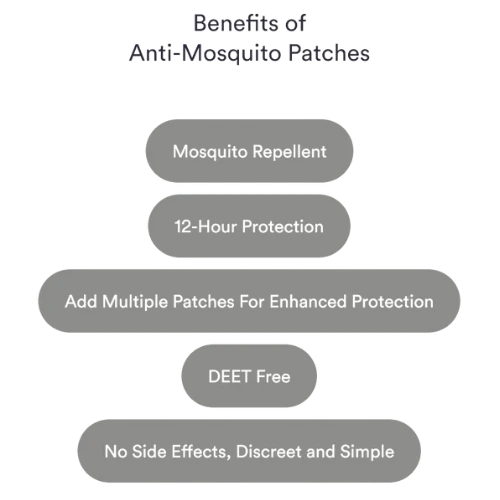 Benefits of
Anti-Mosquito Patches

Mosquito Repellent

12-Hour Protection

Add Multiple Patches For Enhanced Protection

DEET Free

No Side Effects, Discreet and Simple